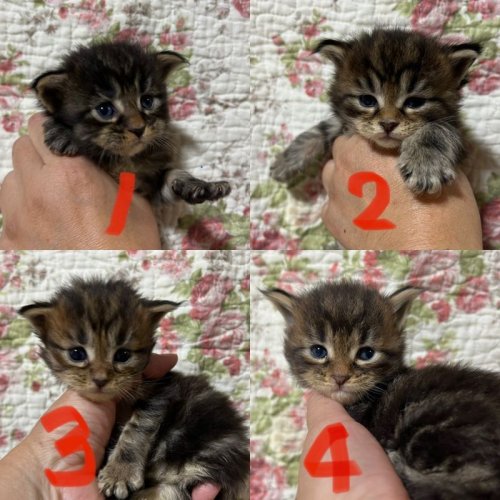 1

2

3

4